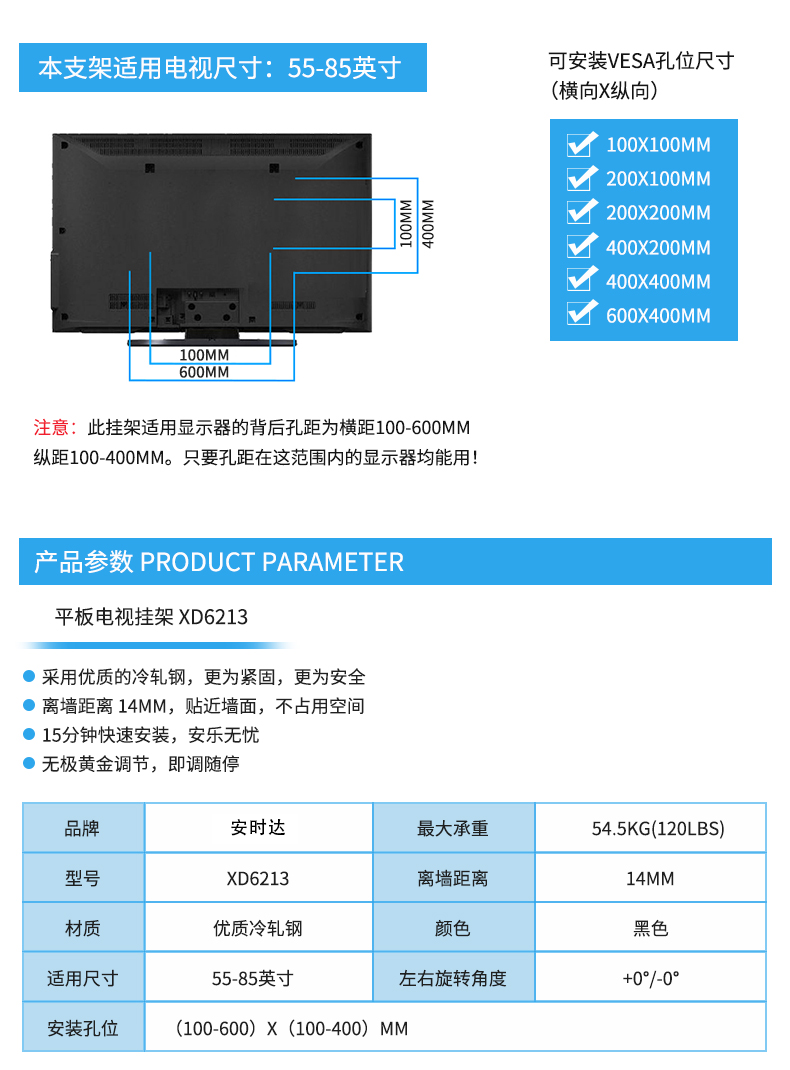 本支架适用电视尺寸：55-85英寸

可安装VESA孔位尺寸
（横向X纵向）

100X100MM
200X100MM
200X200MM
400X200MM
400X400MM
600X400MM

100MM
400MM
100MM
600MM

注意：此挂架适用显示器的背后孔距为横距100-600MM 纵距100-400MM。只要孔距在这范围内的显示器均能用！

产品参数 PRODUCT PARAMETER

平板电视挂架 XD6213

采用优质的冷轧钢，更为紧固，更为安全
离墙距离 14MM，贴近墙面，不占用空间
15分钟快速安装，安乐无忧
无极黄金调节，即调随停

| 品牌 | 安时达 | 最大承重 | 54.5KG(120LBS) |
|---|---|---|---|
| 型号 | XD6213 | 离墙距离 | 14MM |
| 材质 | 优质冷轧钢 | 颜色 | 黑色 |
| 适用尺寸 | 55-85英寸 | 左右旋转角度 | +0°/-0° |
| 安装孔位 | （100-600）X（100-400）MM | | |