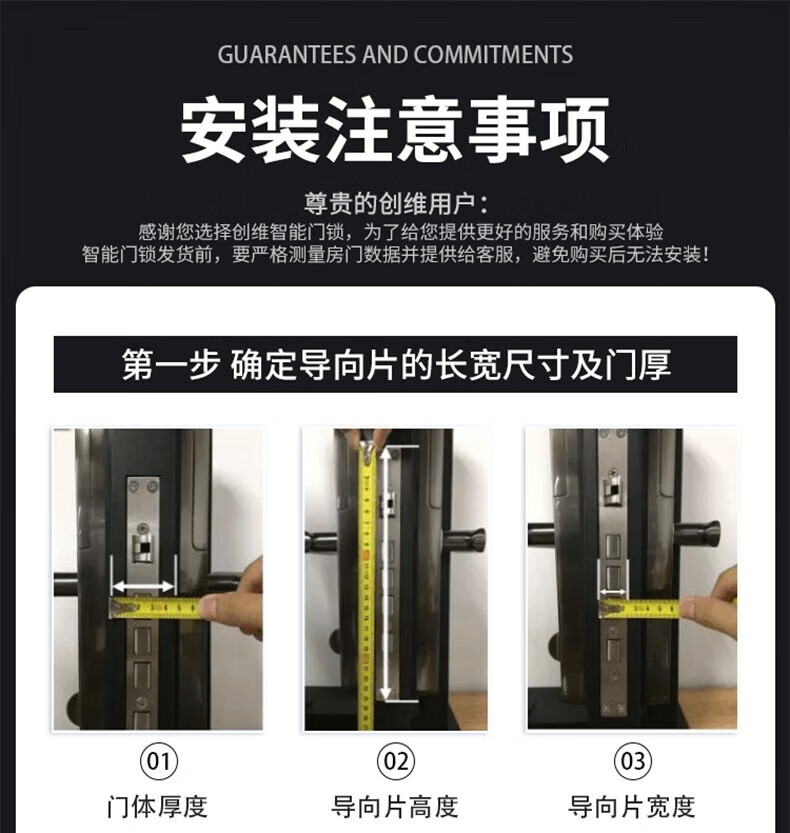 GUARANTEES AND COMMITMENTS

安装注意事项

尊贵的创维用户：
感谢您选择创维智能门锁，为了给您提供更好的服务和购买体验
智能门锁发货前，要严格测量房门数据并提供给客服，避免购买后无法安装！

第一步 确定导向片的长宽尺寸及门厚

01
门体厚度

02
导向片高度

03
导向片宽度