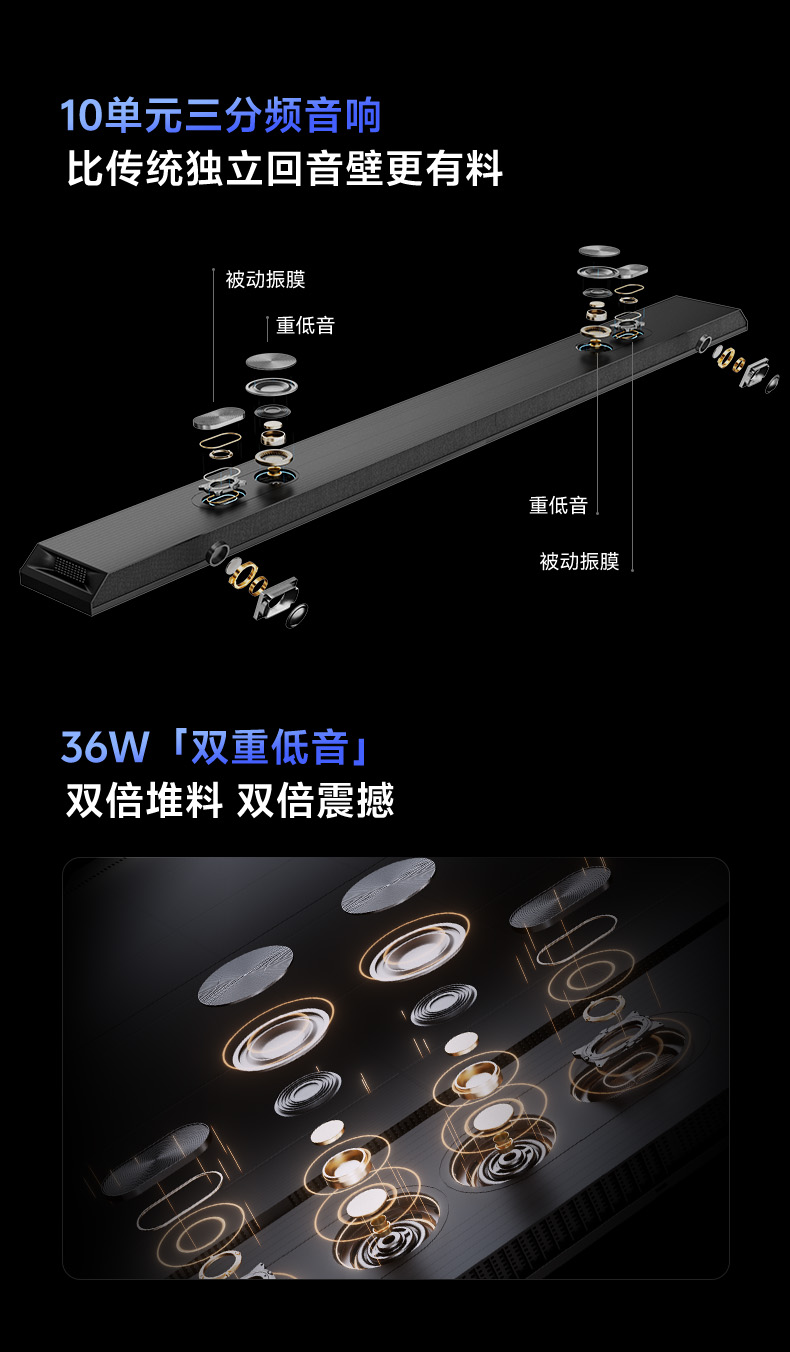 10单元三分频音响
比传统独立回音壁更有料

被动振膜

重低音

重低音

被动振膜

36W「双重低音」
双倍堆料 双倍震撼